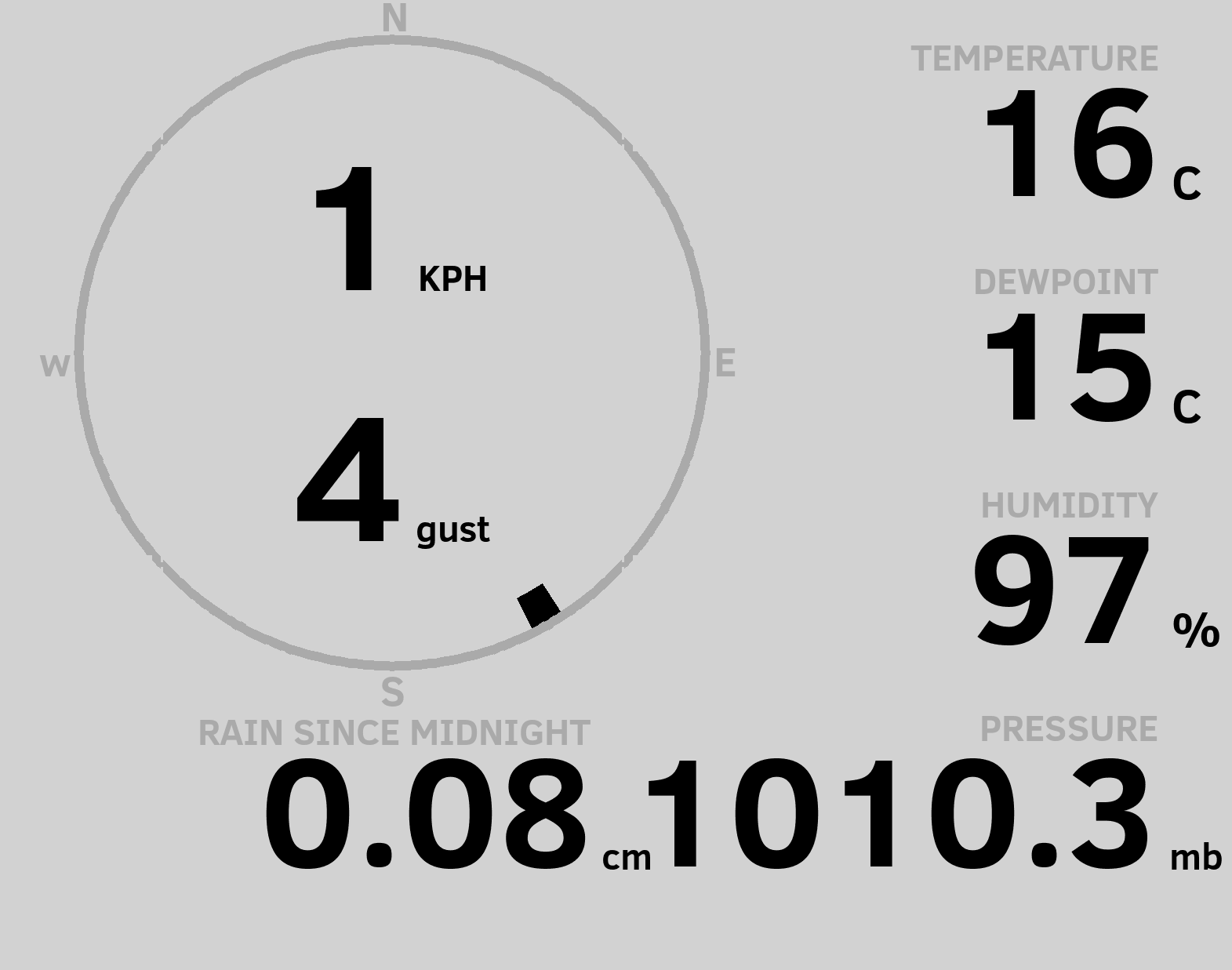 N

W

E

S

1 KPH

4 gust

TEMPERATURE
16 C

DEWPOINT
15 C

HUMIDITY
97 %

RAIN SINCE MIDNIGHT
0.08 cm

PRESSURE
1010.3 mb