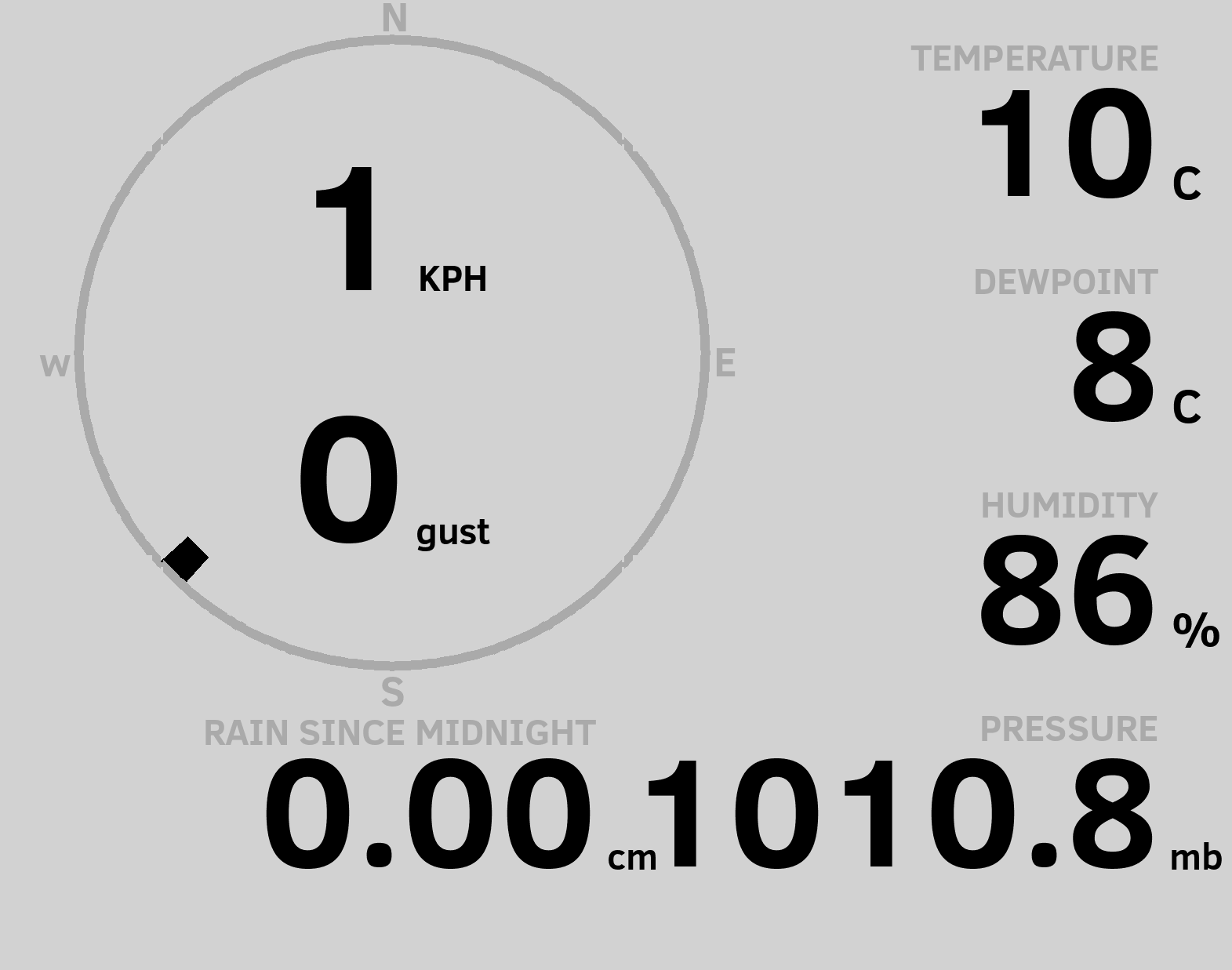 N

W

E

S

1 KPH

0 gust

TEMPERATURE
10 C

DEWPOINT
8 C

HUMIDITY
86 %

RAIN SINCE MIDNIGHT
0.00 cm

PRESSURE
1010.8 mb