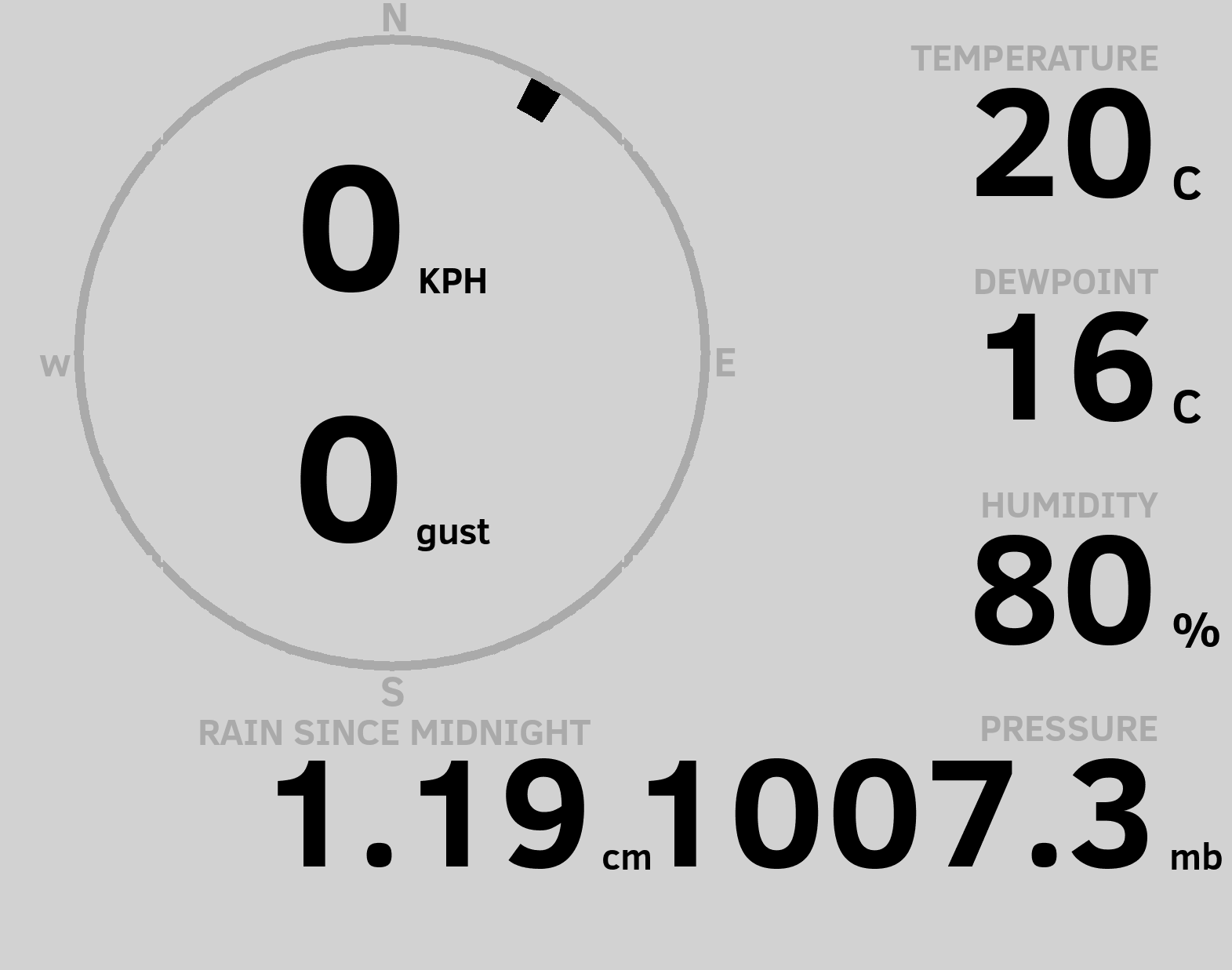 N

W

E

S

0 KPH

0 gust

TEMPERATURE
20 C

DEWPOINT
16 C

HUMIDITY
80 %

RAIN SINCE MIDNIGHT
1.19 cm

PRESSURE
1007.3 mb