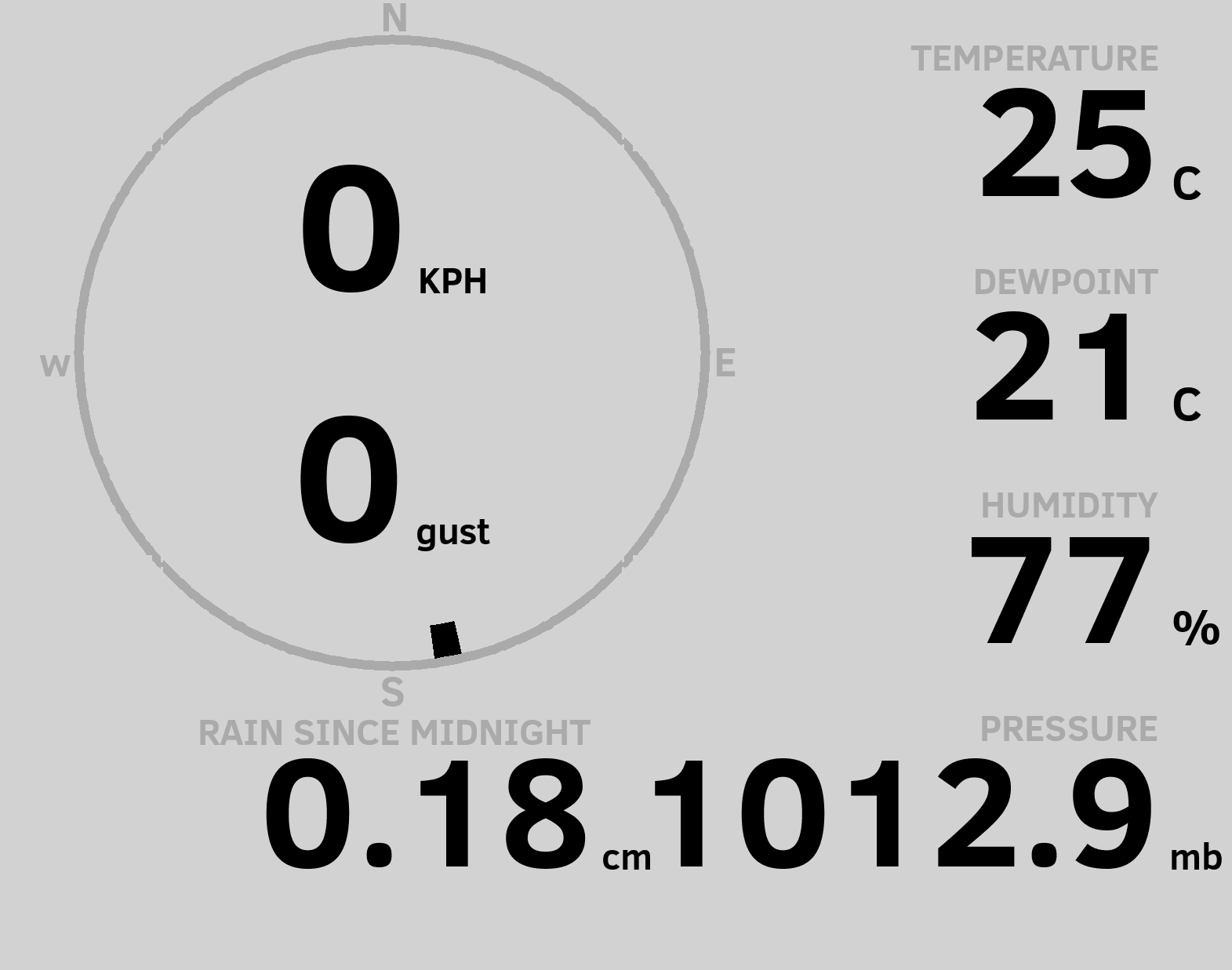 N

W

E

S

0 KPH

0 gust

TEMPERATURE
25 C

DEWPOINT
21 C

HUMIDITY
77 %

RAIN SINCE MIDNIGHT
0.18 cm

PRESSURE
1012.9 mb