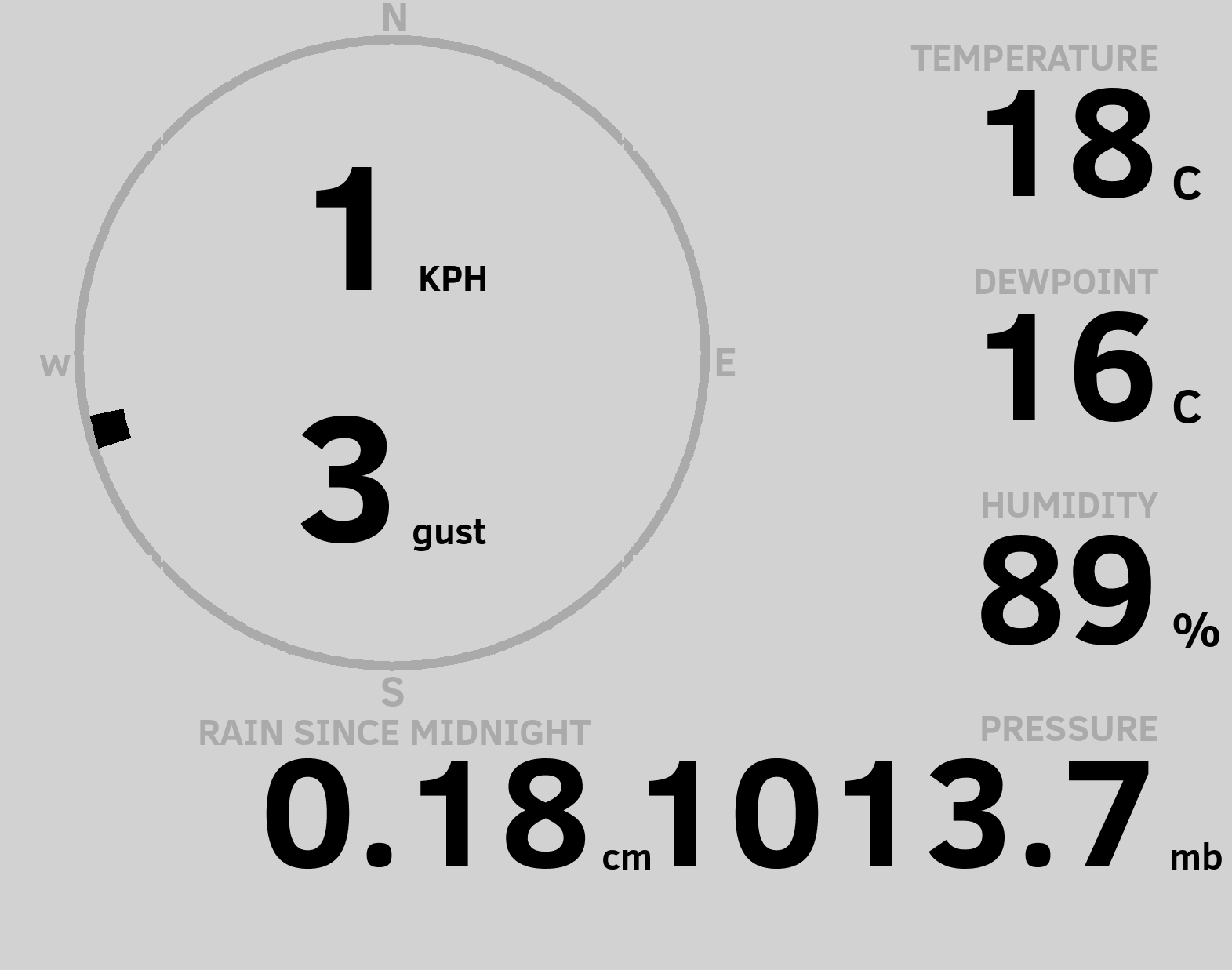 N

W

E

S

1 KPH

3 gust

TEMPERATURE
18 C

DEWPOINT
16 C

HUMIDITY
89 %

RAIN SINCE MIDNIGHT
0.18 cm

PRESSURE
1013.7 mb