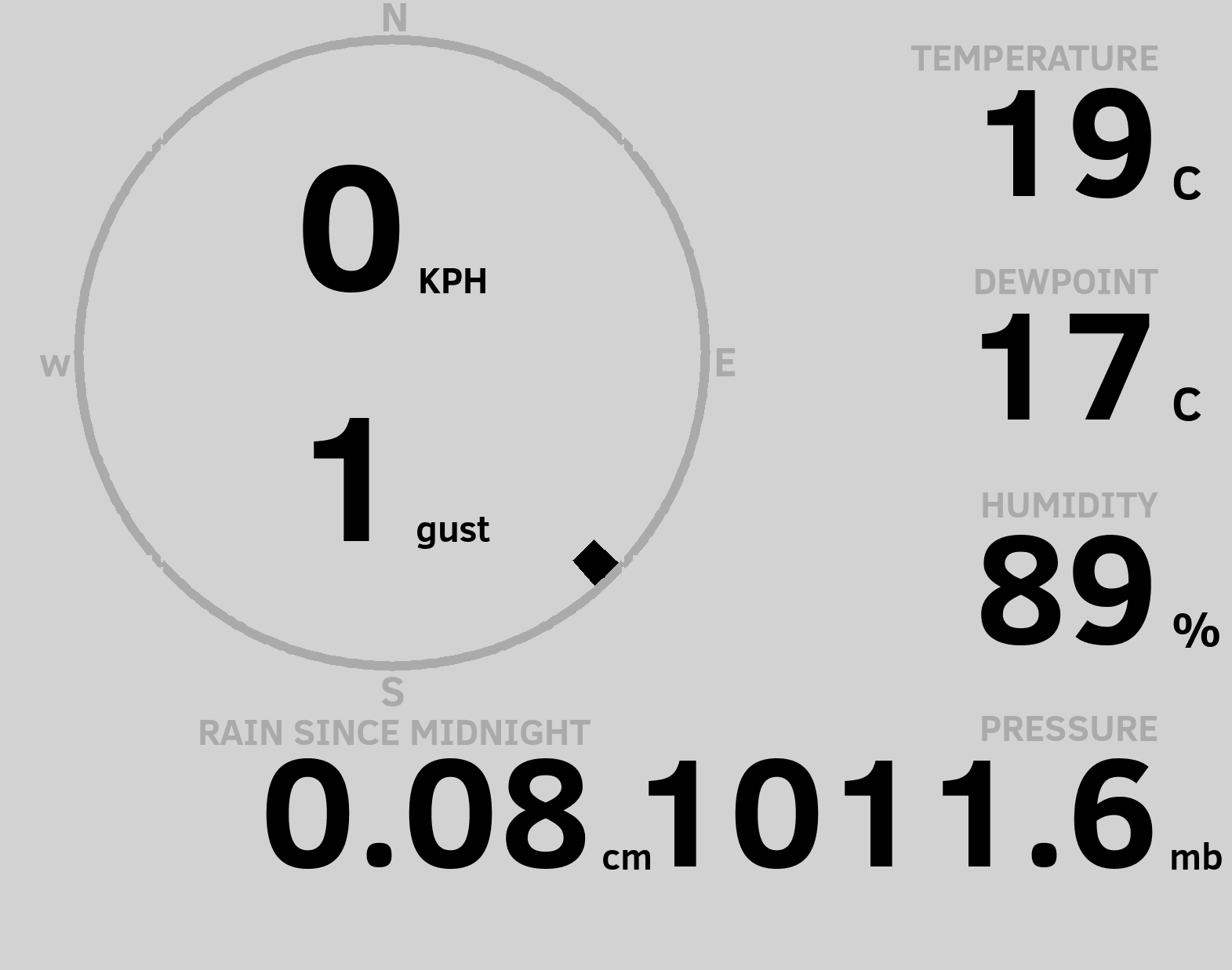 N

W

E

S

0 KPH

1 gust

TEMPERATURE
19 C

DEWPOINT
17 C

HUMIDITY
89 %

RAIN SINCE MIDNIGHT
0.08 cm

PRESSURE
1011.6 mb