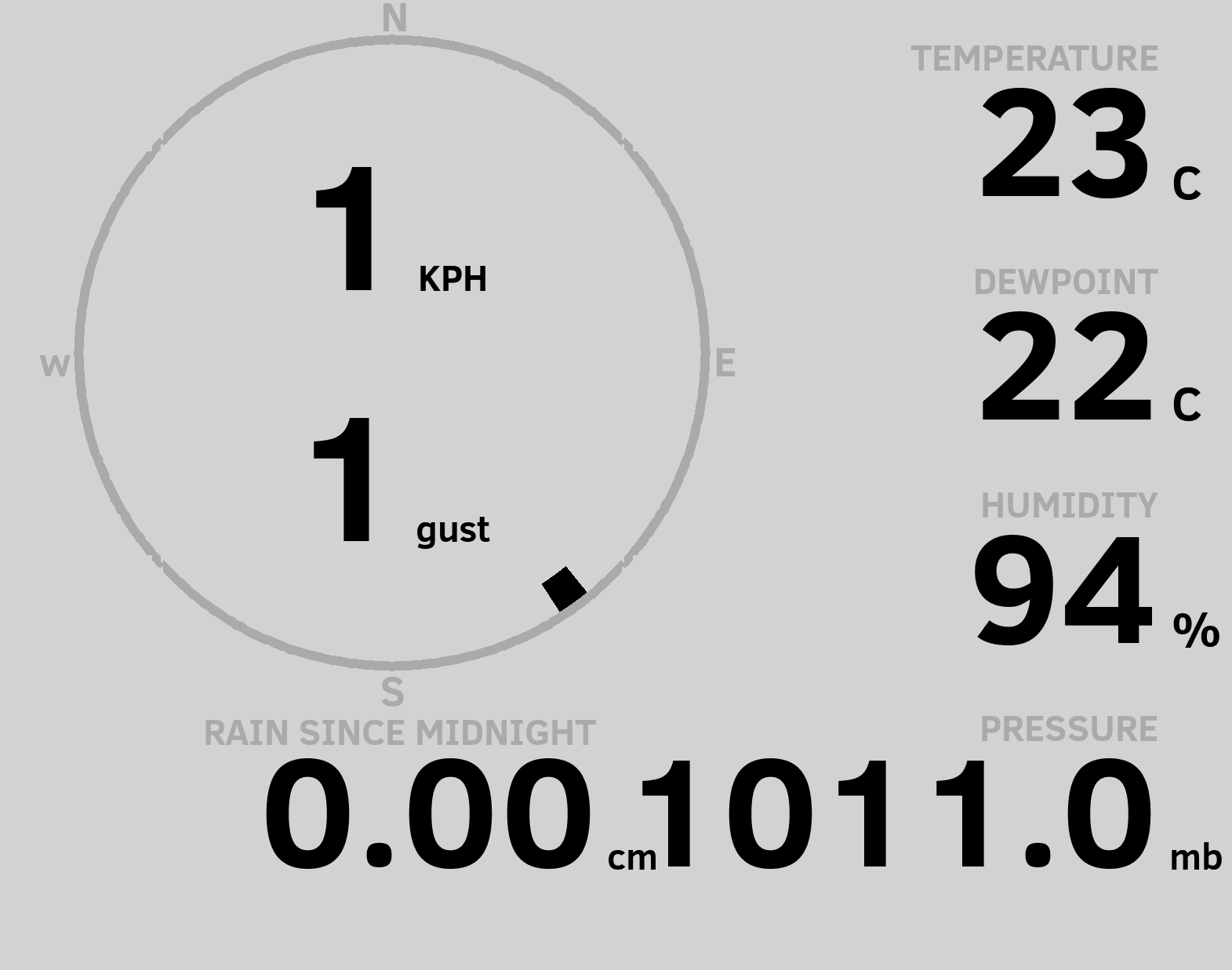 N

W

E

S

1 KPH

1 gust

TEMPERATURE
23 C

DEWPOINT
22 C

HUMIDITY
94 %

RAIN SINCE MIDNIGHT
0.00 cm

PRESSURE
1011.0 mb